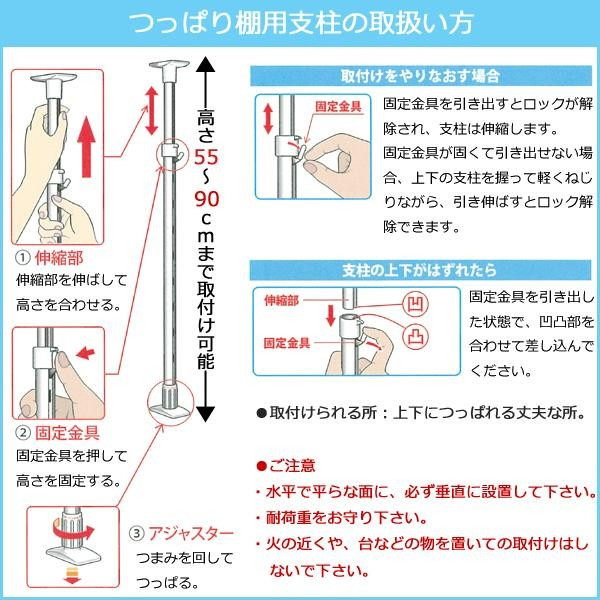 つっぱり棚用支柱の取扱い方

① 伸縮部
伸縮部を伸ばして高さを合わせる。

② 固定金具
固定金具を押して高さを固定する。

③ アジャスター
つまみを回してつっぱる。

高さ55~90cmまで取付け可能

取付けをやりなおす場合

固定金具

固定金具を引き出すとロックが解除され、支柱は伸縮します。
固定金具が固くて引き出せない場合、上下の支柱を握って軽くねじりながら、引き伸ばすとロック解除できます。

支柱の上下がはずれたら

伸縮部
固定金具
凹
凸

固定金具を引き出した状態で、凹凸部を合わせて差し込んでください。

●取付けられる所：上下につっぱれる丈夫な所。

●ご注意
・水平で平らな面に、必ず垂直に設置して下さい。
・耐荷重をお守り下さい。
・火の近くや、台などの物を置いての取付けはしないで下さい。