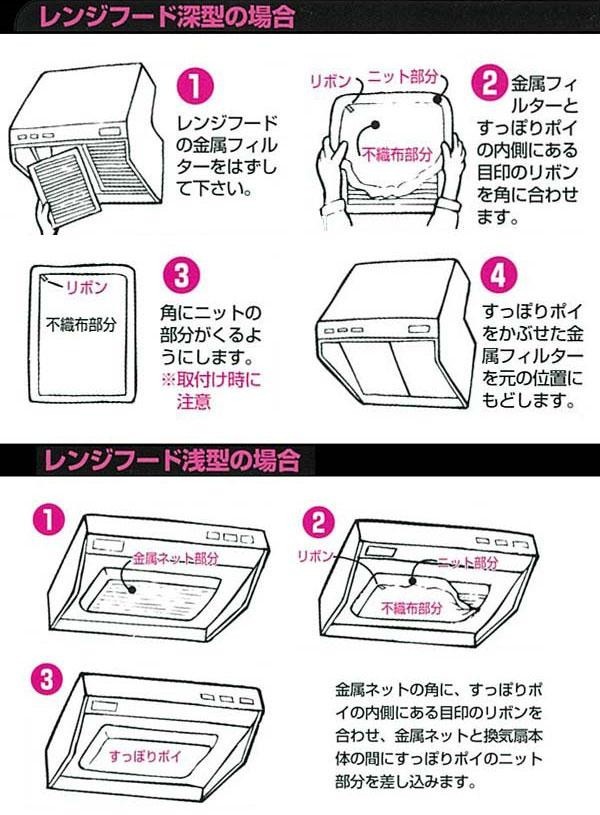 レンジフード深型の場合

1
レンジフードの金属フィルターをはずして下さい。

リボン
ニット部分
不織布部分

2
金属フィルターとすっぽりポイの内側にある目印のリボンを角に合わせます。

リボン
不織布部分

3
角にニットの部分がくるようにします。
※取付け時に注意

4
すっぽりポイをかぶせた金属フィルターを元の位置にもどします。

レンジフード浅型の場合

1
金属ネット部分

2
リボン
ニット部分
不織布部分

3
すっぽりポイ

金属ネットの角に、すっぽりポイの内側にある目印のリボンを合わせ、金属ネットと換気扇本体の間にすっぽりポイのニット部分を差し込みます。