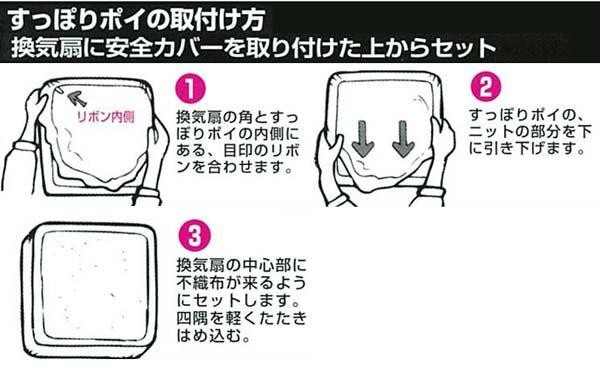 すっぽりポイの取付け方
換気扇に安全カバーを取り付けた上からセット

リボン内側

1
換気扇の角とすっぽりポイの内側にある、目印のリボンを合わせます。

2
すっぽりポイの、ニットの部分を下に引き下げます。

3
換気扇の中心部に不織布が来るようにセットします。四隅を軽くたたきはめ込む。