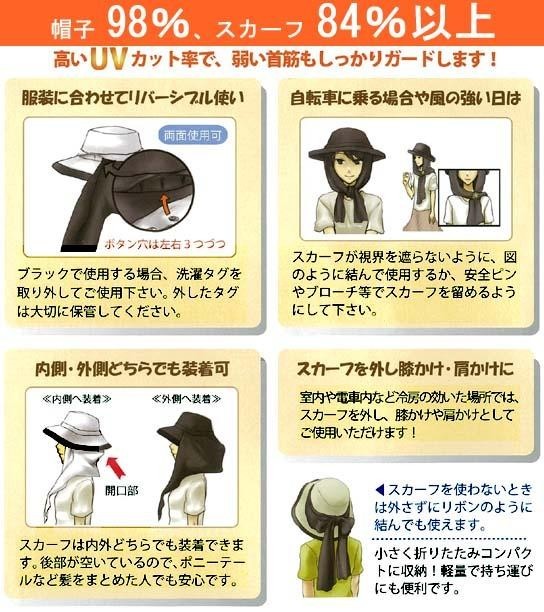 帽子 98%、スカーフ 84%以上

高いUVカット率で、弱い首筋もしっかりガードします！

服装に合わせてリバーシブル使い

両面使用可

ボタン穴は左右３つづつ

ブラックで使用する場合、洗濯タグを取り外してご使用下さい。外したタグは大切に保管してください。

自転車に乗る場合や風の強い日は

スカーフが視界を遮らないように、図のように結んで使用するか、安全ピンやブローチ等でスカーフを留めるようにして下さい。

内側・外側どちらでも装着可

≪内側へ装着≫

≪外側へ装着≫

開口部

スカーフは内外どちらでも装着できます。後部が空いているので、ポニーテールなど髪をまとめた人でも安心です。

スカーフを外し膝かけ・肩かけに

室内や電車内など冷房の効いた場所では、スカーフを外し、膝かけや肩かけとしてご使用いただけます！

◀スカーフを使わないときは外さずにリボンのように結んでも使えます。

小さく折りたたみコンパクトに収納！軽量で持ち運びにも便利です。