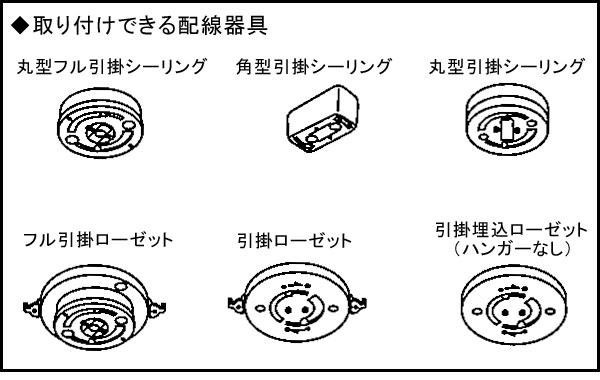 ◆取り付けできる配線器具

丸型フル引掛シーリング

角型引掛シーリング

丸型引掛シーリング

フル引掛ローゼット

引掛ローゼット

引掛埋込ローゼット
（ハンガーなし）