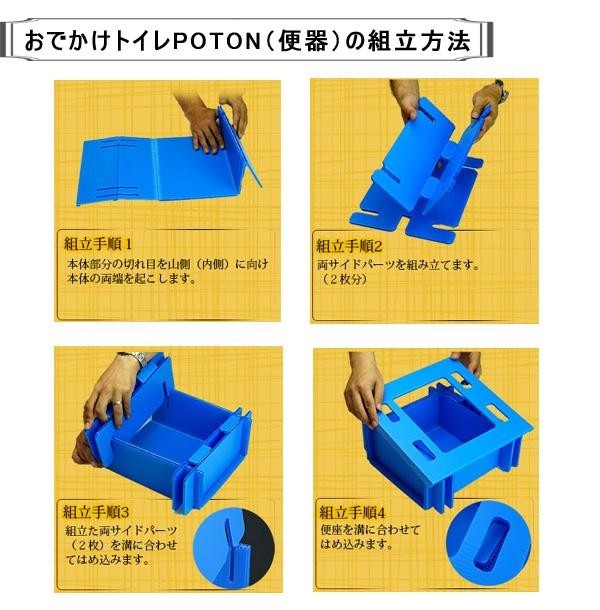 おでかけトイレPOTON（便器）の組立方法

組立手順1
本体部分の切れ目を山側（内側）に向け本体の両端を起こします。

組立手順2
両サイドパーツを組み立てます。（２枚分）

組立手順3
組立た両サイドパーツ（２枚）を溝に合わせてはめ込みます。

組立手順4
便座を溝に合わせてはめ込みます。