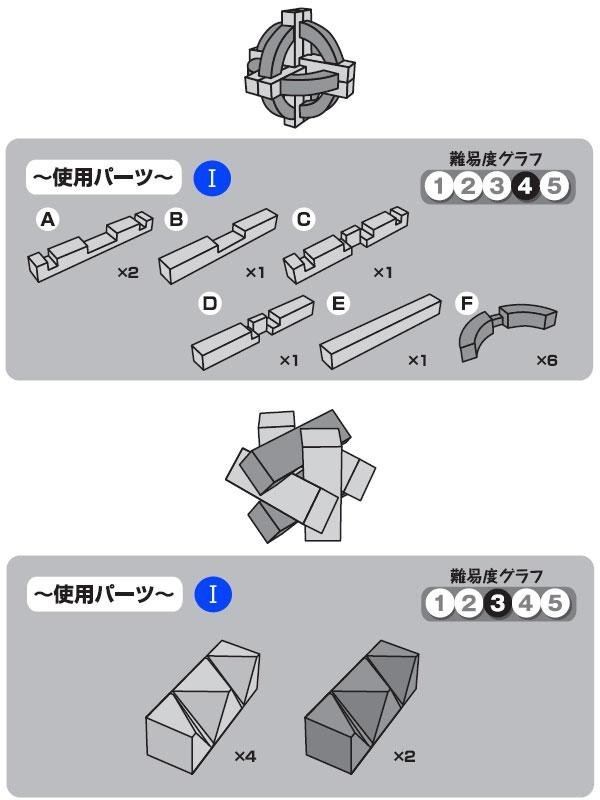 ~使用パーツ~ I

難易度グラフ
1 2 3 4 5

A ×2
B ×1
C ×1
D ×1
E ×1
F ×6

~使用パーツ~ I

難易度グラフ
1 2 3 4 5

×4
×2