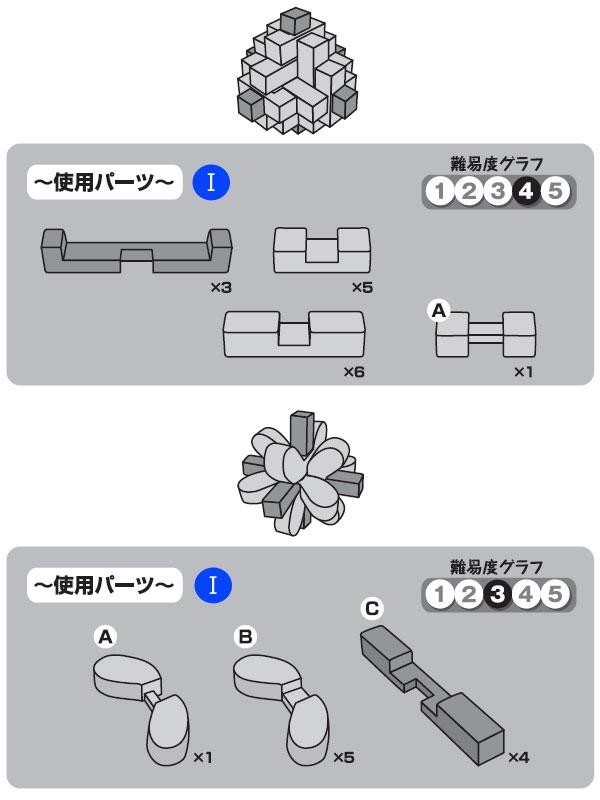 ～使用パーツ～ I

難易度グラフ
1 2 3 4 5

×3
×5
×6
A
×1

～使用パーツ～ I

難易度グラフ
1 2 3 4 5

A
×1
B
×5
C
×4