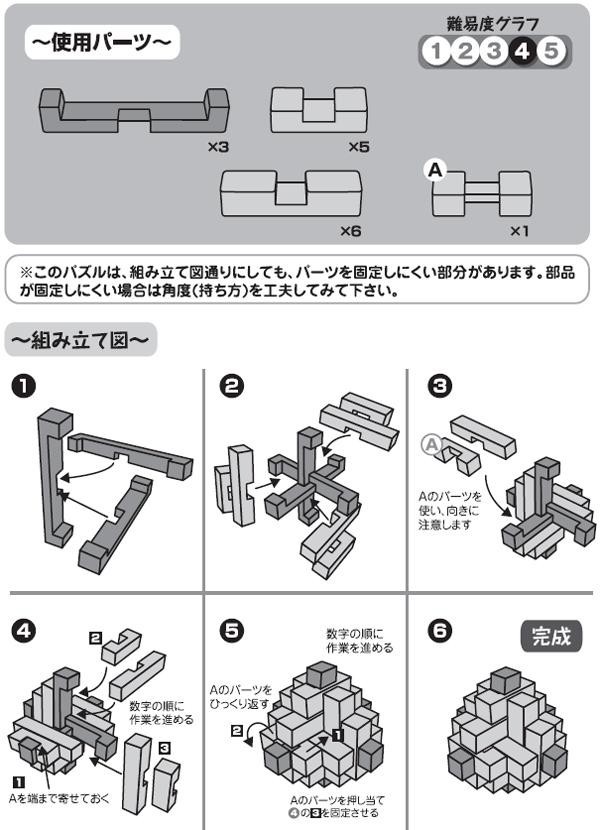 ~使用パーツ~

難易度グラフ
1 2 3 4 5

×3
×5
×6
A
×1

※このパズルは、組み立て図通りにしても、パーツを固定しにくい部分があります。部品が固定しにくい場合は角度(持ち方)を工夫してみて下さい。

~組み立て図~

1

2

3
A
Aのパーツを使い、向きに注意します

4
2
数字の順に作業を進める
3
1
Aを端まで寄せておく

5
数字の順に作業を進める
Aのパーツをひっくり返す
2
1
Aのパーツを押し当て4の3を固定させる

6
完成