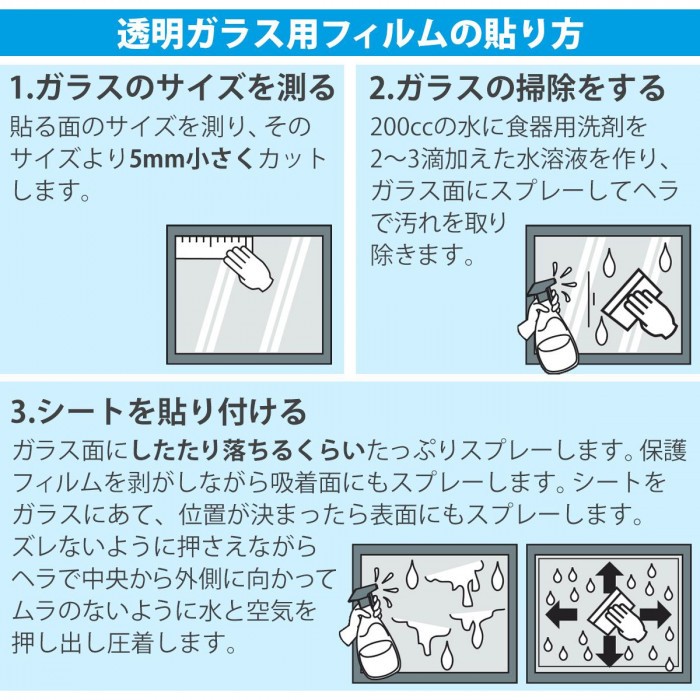 透明ガラス用フィルムの貼り方

1.ガラスのサイズを測る

貼る面のサイズを測り、そのサイズより5mm小さくカットします。

2.ガラスの掃除をする

200ccの水に食器用洗剤を2〜3滴加えた水溶液を作り、ガラス面にスプレーしてヘラで汚れを取り除きます。

3.シートを貼り付ける

ガラス面にしたたり落ちるくらいたっぷりスプレーします。保護フィルムを剥がしながら吸着面にもスプレーします。シートをガラスにあて、位置が決まったら表面にもスプレーします。ズレないように押さえながらヘラで中央から外側に向かってムラのないように水と空気を押し出し圧着します。