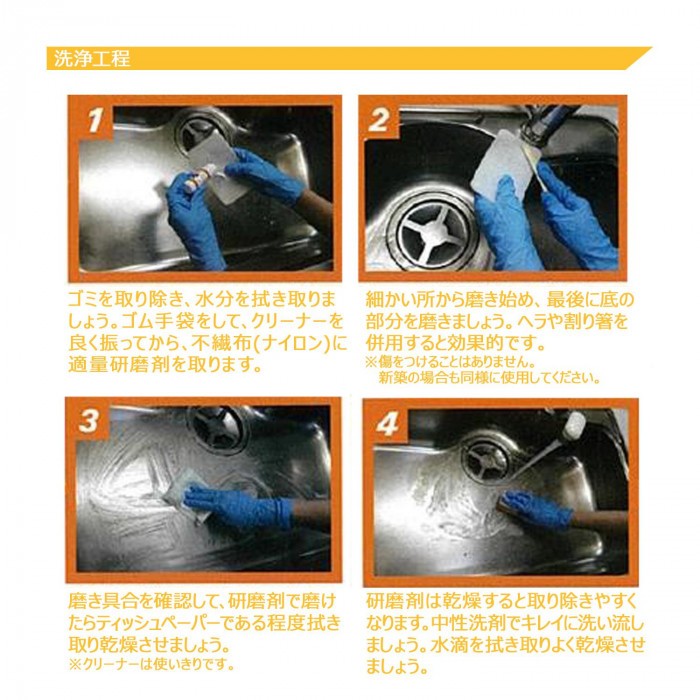 洗浄工程

1

ゴミを取り除き、水分を拭き取りましょう。ゴム手袋をして、クリーナーを良く振ってから、不織布(ナイロン)に適量研磨剤を取ります。

2

細かい所から磨き始め、最後に底の部分を磨きましょう。ヘラや割り箸を併用すると効果的です。
※傷をつけることはありません。
新築の場合も同様に使用してください。

3

磨き具合を確認して、研磨剤で磨けたらティッシュペーパーである程度拭き取り乾燥させましょう。
※クリーナーは使いきりです。

4

研磨剤は乾燥すると取り除きやすくなります。中性洗剤でキレイに洗い流しましょう。水滴を拭き取りよく乾燥させましょう。