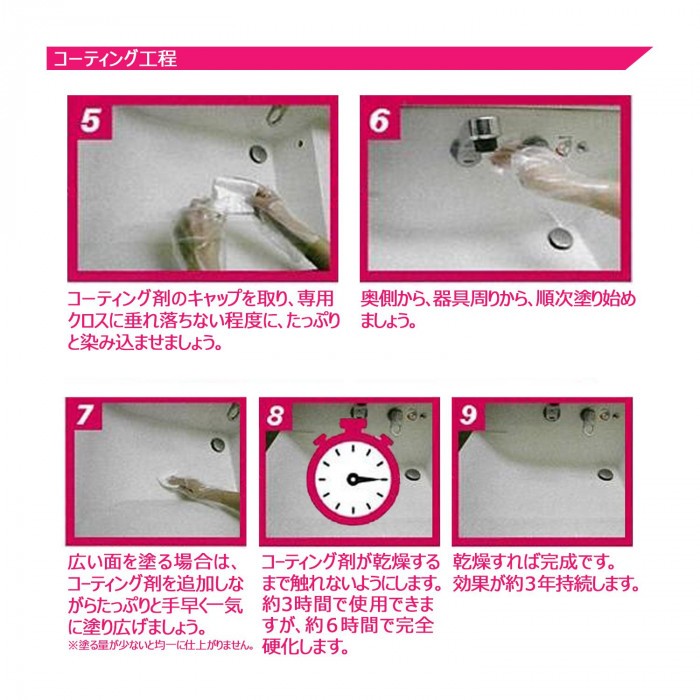 コーティング工程

5

コーティング剤のキャップを取り、専用クロスに垂れ落ちない程度に、たっぷりと染み込ませましょう。

6

奥側から、器具周りから、順次塗り始めましょう。

7

広い面を塗る場合は、コーティング剤を追加しながらたっぷりと手早く一気に塗り広げましょう。
※塗る量が少ないと均一に仕上がりません。

8

コーティング剤が乾燥するまで触れないようにします。約3時間で使用できますが、約６時間で完全硬化します。

9

乾燥すれば完成です。効果が約3年持続します。