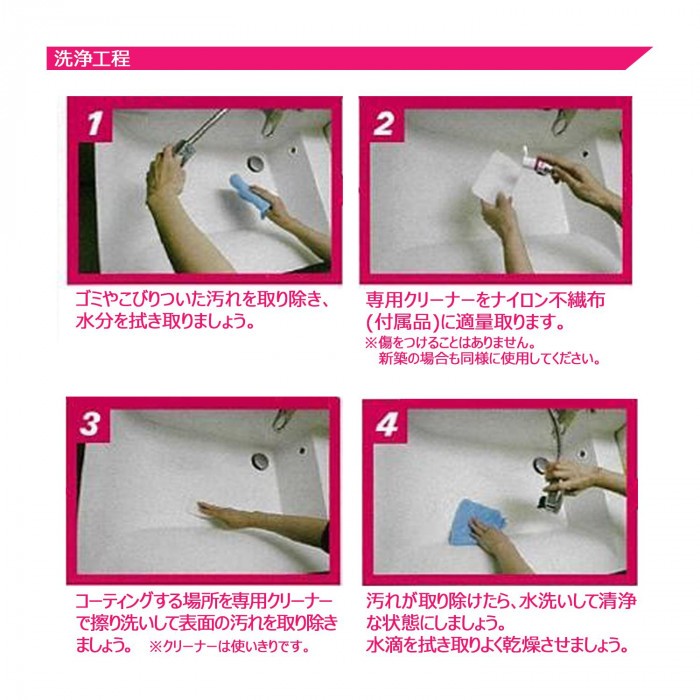 洗浄工程

1

ゴミやこびりついた汚れを取り除き、水分を拭き取りましょう。

2

専用クリーナーをナイロン不織布(付属品)に適量取ります。
※傷をつけることはありません。
新築の場合も同様に使用してください。

3

コーティングする場所を専用クリーナーで擦り洗いして表面の汚れを取り除きましょう。 ※クリーナーは使いきりです。

4

汚れが取り除けたら、水洗いして清浄な状態にしましょう。
水滴を拭き取りよく乾燥させましょう。