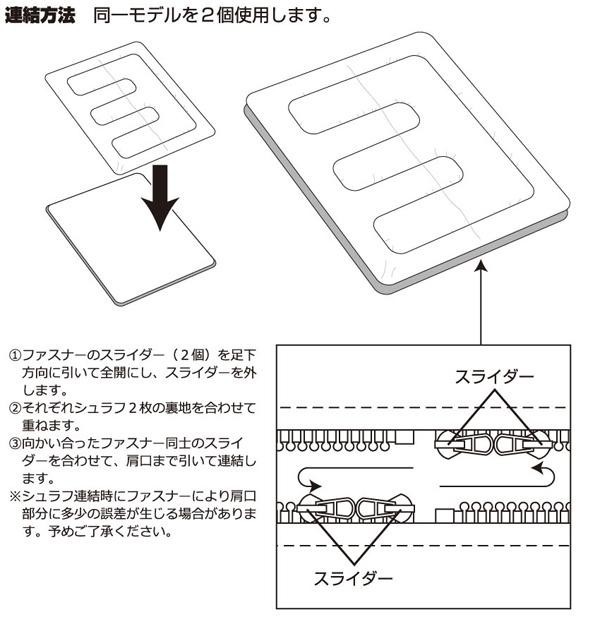 連結方法　同一モデルを２個使用します。

①ファスナーのスライダー（２個）を足下方向に引いて全開にし、スライダーを外します。
②それぞれシュラフ２枚の裏地を合わせて重ねます。
③向かい合ったファスナー同士のスライダーを合わせて、肩口まで引いて連結します。
※シュラフ連結時にファスナーにより肩口部分に多少の誤差が生じる場合があります。予めご了承ください。

スライダー

スライダー