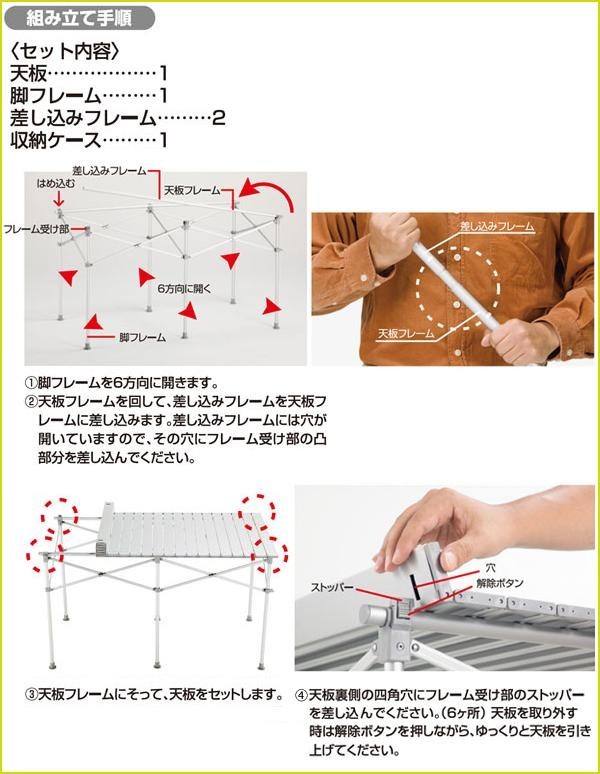 組み立て手順

〈セット内容〉
天板………………1
脚フレーム………1
差し込みフレーム………2
収納ケース………1

差し込みフレーム
はめ込む
天板フレーム
フレーム受け部
6方向に開く
脚フレーム

差し込みフレーム
天板フレーム

①脚フレームを6方向に開きます。
②天板フレームを回して、差し込みフレームを天板フレームに差し込みます。差し込みフレームには穴が開いていますので、その穴にフレーム受け部の凸部分を差し込んでください。

ストッパー
穴
解除ボタン

③天板フレームにそって、天板をセットします。

④天板裏側の四角穴にフレーム受け部のストッパーを差し込んでください。(6ヶ所) 天板を取り外す時は解除ボタンを押しながら、ゆっくりと天板を引き上げてください。