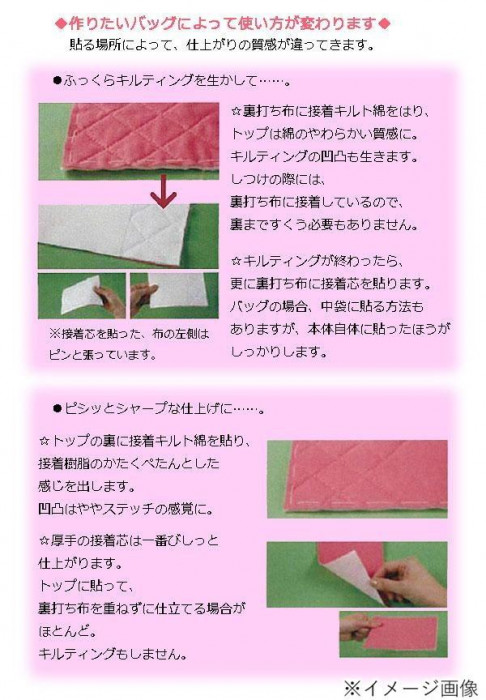 ◆作りたいバッグによって使い方が変わります◆
貼る場所によって、仕上がりの質感が違ってきます。

●ふっくらキルティングを生かして……。

☆裏打ち布に接着キルト綿をはり、トップは綿のやわらかい質感に。キルティングの凹凸も生きます。しつけの際には、裏打ち布に接着しているので、裏まですくう必要もありません。

☆キルティングが終わったら、更に裏打ち布に接着芯を貼ります。バッグの場合、中袋に貼る方法もありますが、本体自体に貼ったほうがしっかりします。

※接着芯を貼った、布の左側はピンと張っています。

●ピシッとシャープな仕上げに……。

☆トップの裏に接着キルト綿を貼り、接着樹脂のかたくぺたんとした感じを出します。凹凸はややステッチの感覚に。

☆厚手の接着芯は一番びしっと仕上がります。トップに貼って、裏打ち布を重ねずに仕立てる場合がほとんど。キルティングもしません。

※イメージ画像