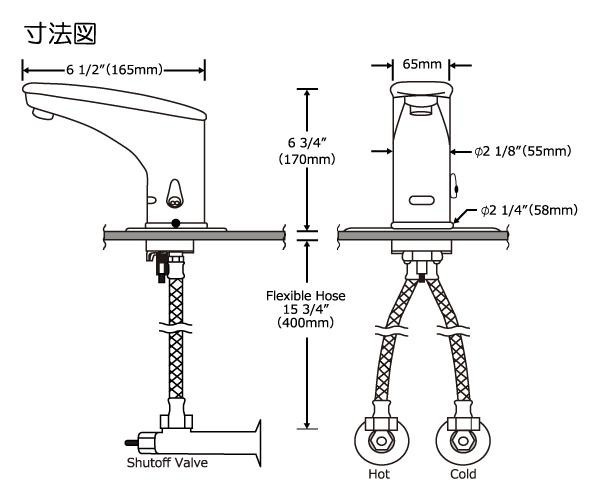 寸法図

6 1/2″(165mm)

65mm

6 3/4″
(170mm)

φ2 1/8″(55mm)

φ2 1/4″(58mm)

Flexible Hose
15 3/4″
(400mm)

Shutoff Valve

Hot

Cold