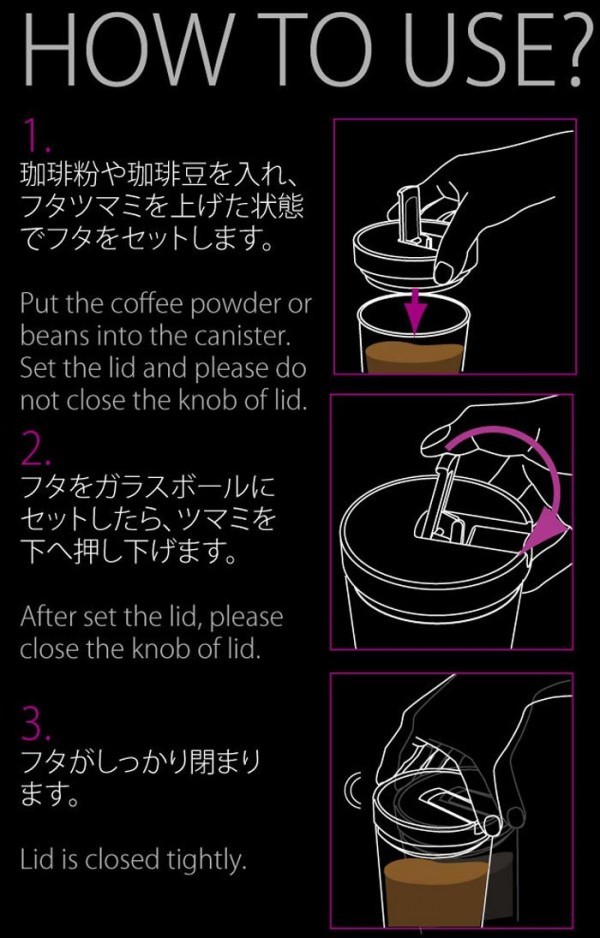 HOW TO USE?

1.
珈琲粉や珈琲豆を入れ、フタツマミを上げた状態でフタをセットします。

Put the coffee powder or beans into the canister. Set the lid and please do not close the knob of lid.

2.
フタをガラスボールにセットしたら、ツマミを下へ押し下げます。

After set the lid, please close the knob of lid.

3.
フタがしっかり閉まります。

Lid is closed tightly.