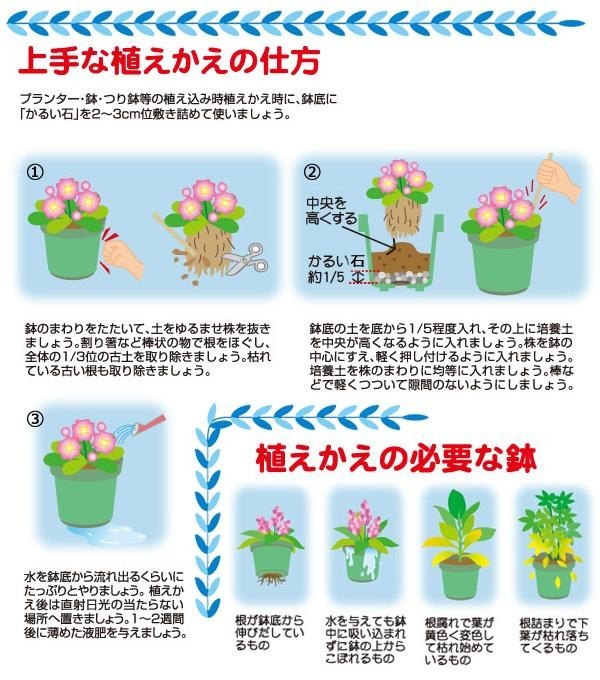 上手な植えかえの仕方

プランター・鉢・つり鉢等の植え込み時植えかえ時に、鉢底に「かるい石」を2～3cm位敷き詰めて使いましょう。

①

鉢のまわりをたたいて、土をゆるませ株を抜きましょう。割り箸など棒状の物で根をほぐし、全体の1/3位の古土を取り除きましょう。枯れている古い根も取り除きましょう。

②

中央を高くする

かるい石 約1/5

鉢底の土を底から1/5程度入れ、その上に培養土を中央が高くなるように入れましょう。株を鉢の中心にすえ、軽く押し付けるように入れましょう。培養土を株のまわりに均等に入れましょう。棒などで軽くつついて隙間のないようにしましょう。

③

水を鉢底から流れ出るくらいにたっぷりとやりましょう。植えかえ後は直射日光の当たらない場所へ置きましょう。1～2週間後に薄めた液肥を与えましょう。

植えかえの必要な鉢

根が鉢底から伸びだしているもの

水を与えても鉢中に吸い込まれずに鉢の上からこぼれるもの

根腐れで葉が黄色く変色して枯れ始めているもの

根詰まりで下葉が枯れ落ちてくるもの