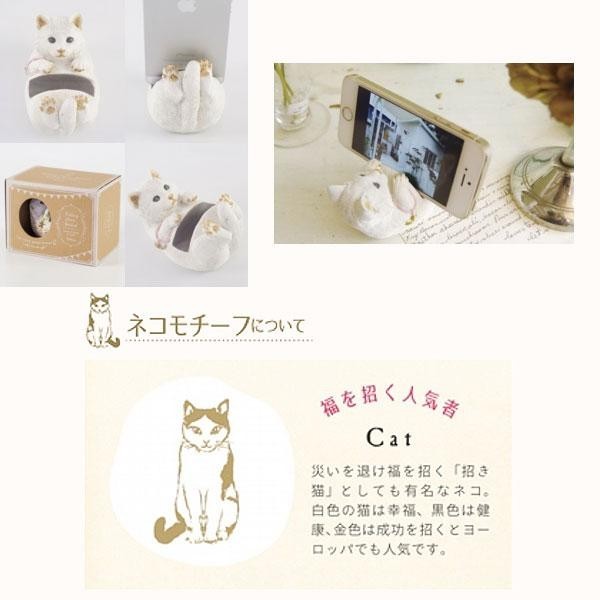 ネコモチーフについて

福を招く人気者

Cat

災いを退け福を招く「招き猫」としても有名なネコ。白色の猫は幸福、黒色は健康、金色は成功を招くとヨーロッパでも人気です。