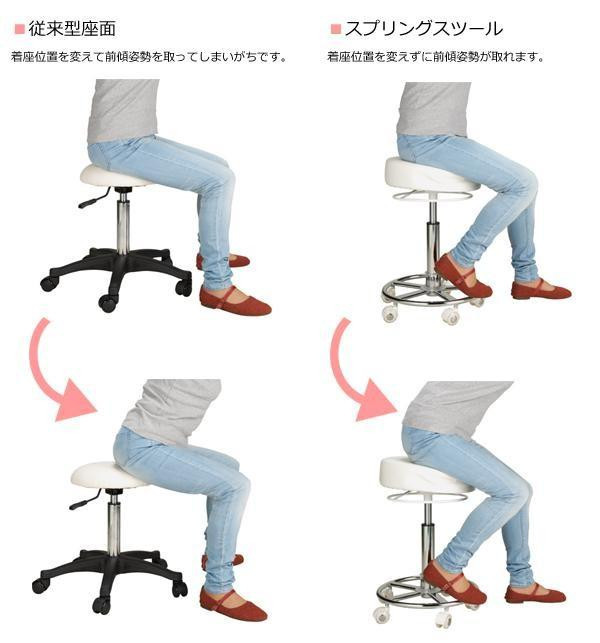 ■従来型座面

着座位置を変えて前傾姿勢を取ってしまいがちです。

■スプリングスツール

着座位置を変えずに前傾姿勢が取れます。