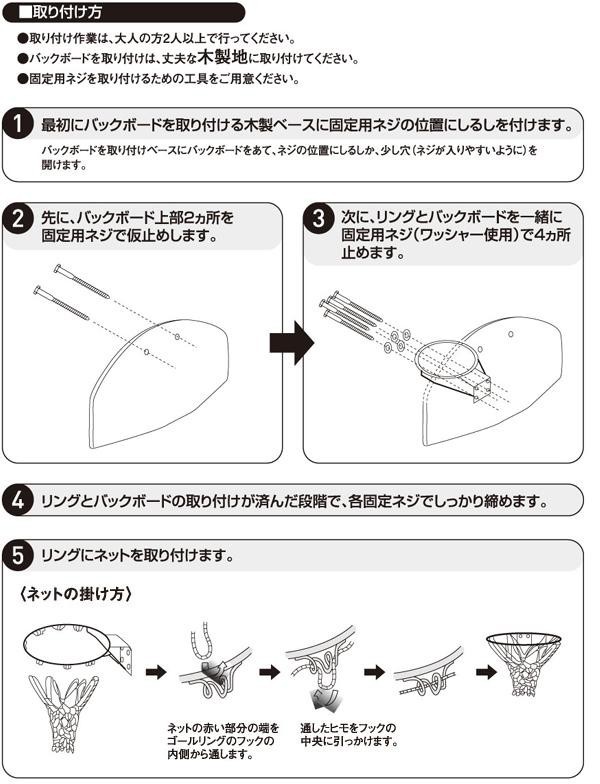 ■取り付け方

●取り付け作業は、大人の方2人以上で行ってください。
●バックボードを取り付けは、丈夫な木製地に取り付けてください。
●固定用ネジを取り付けるための工具をご用意ください。

1 最初にバックボードを取り付ける木製ベースに固定用ネジの位置にしるしを付けます。
バックボードを取り付けベースにバックボードをあて、ネジの位置にしるしか、少し穴（ネジが入りやすいように）を開けます。

2 先に、バックボード上部2ヵ所を固定用ネジで仮止めします。

3 次に、リングとバックボードを一緒に固定用ネジ（ワッシャー使用）で4ヵ所止めます。

4 リングとバックボードの取り付けが済んだ段階で、各固定ネジでしっかり締めます。

5 リングにネットを取り付けます。

〈ネットの掛け方〉

ネットの赤い部分の端をゴールリングのフックの内側から通します。

通したヒモをフックの中央に引っかけます。