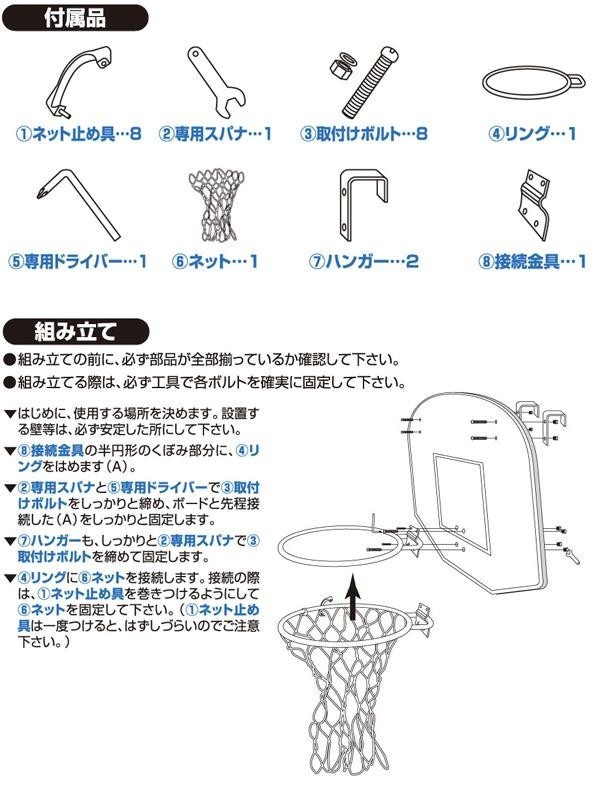 付属品

①ネット止め具…8

②専用スパナ…1

③取付けボルト…8

④リング…1

⑤専用ドライバー…1

⑥ネット…1

⑦ハンガー…2

⑧接続金具…1

組み立て

●組み立ての前に、必ず部品が全部揃っているか確認して下さい。

●組み立てる際は、必ず工具で各ボルトを確実に固定して下さい。

▼はじめに、使用する場所を決めます。設置する壁等は、必ず安定した所にして下さい。

▼⑧接続金具の半円形のくぼみ部分に、④リングをはめます(A)。

▼②専用スパナと⑤専用ドライバーで③取付けボルトをしっかりと締め、ボードと先程接続した(A)をしっかりと固定します。

▼⑦ハンガーも、しっかりと②専用スパナで③取付けボルトを締めて固定します。

▼④リングに⑥ネットを接続します。接続の際は、①ネット止め具を巻きつけるようにして⑥ネットを固定して下さい。(①ネット止め具は一度つけると、はずしづらいのでご注意下さい。)