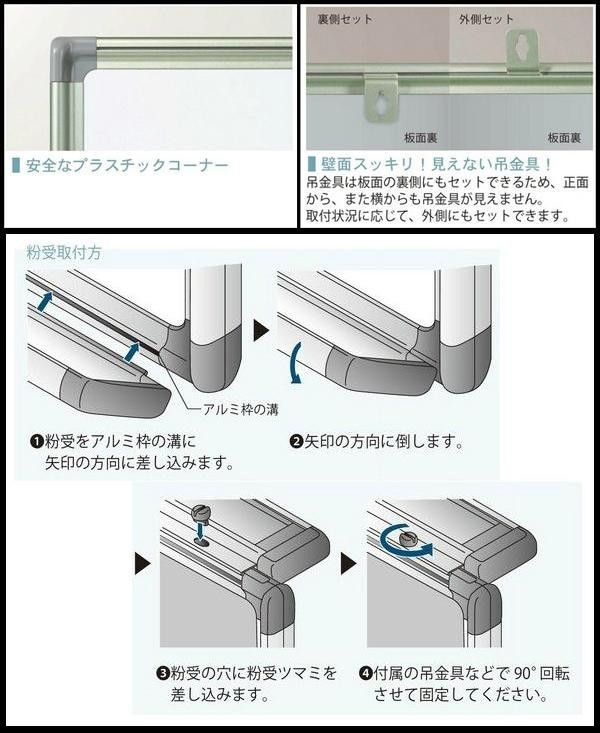 安全なプラスチックコーナー

裏側セット
外側セット
板面裏
板面裏

壁面スッキリ！見えない吊金具！
吊金具は板面の裏側にもセットできるため、正面から、また横からも吊金具が見えません。
取付状況に応じて、外側にもセットできます。

粉受取付方

アルミ枠の溝

❶粉受をアルミ枠の溝に矢印の方向に差し込みます。

❷矢印の方向に倒します。

❸粉受の穴に粉受ツマミを差し込みます。

❹付属の吊金具などで 90° 回転させて固定してください。