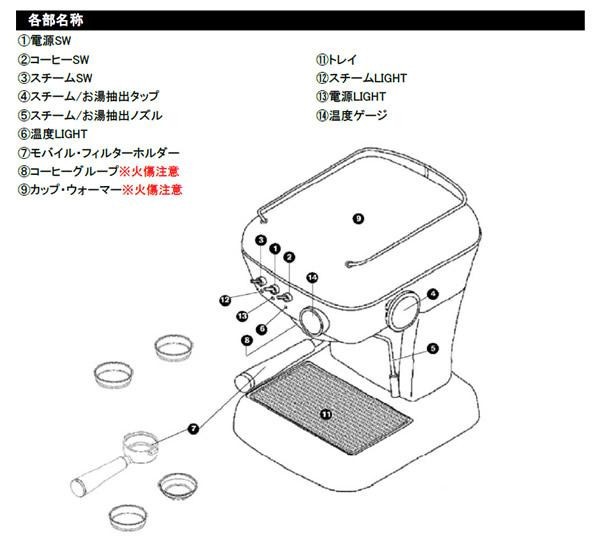 各部名称

①電源SW
②コーヒーSW
③スチームSW
④スチーム/お湯抽出タップ
⑤スチーム/お湯抽出ノズル
⑥温度LIGHT
⑦モバイル・フィルターホルダー
⑧コーヒーグループ※火傷注意
⑨カップ・ウォーマー※火傷注意

⑪トレイ
⑫スチームLIGHT
⑬電源LIGHT
⑭温度ゲージ

9
3
1
2
14
4
12
13
6
8
5
11
7