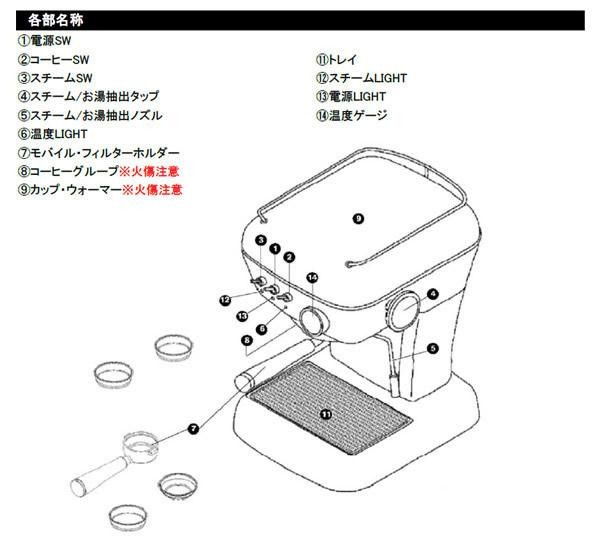 各部名称

①電源SW
②コーヒーSW
③スチームSW
④スチーム/お湯抽出タップ
⑤スチーム/お湯抽出ノズル
⑥温度LIGHT
⑦モバイル・フィルターホルダー
⑧コーヒーグループ※火傷注意
⑨カップ・ウォーマー※火傷注意

⑪トレイ
⑫スチームLIGHT
⑬電源LIGHT
⑭温度ゲージ

9
3
1
2
14
4
12
13
6
8
5
11
7