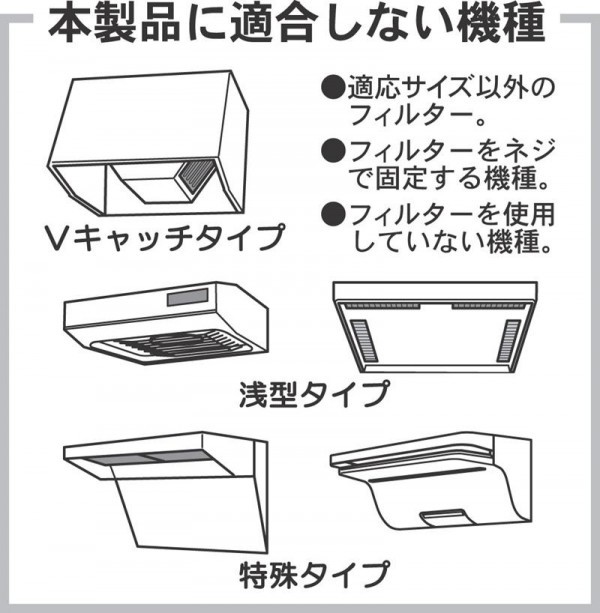 本製品に適合しない機種

●適応サイズ以外のフィルター。

●フィルターをネジで固定する機種。

●フィルターを使用していない機種。

Vキャッチタイプ

浅型タイプ

特殊タイプ