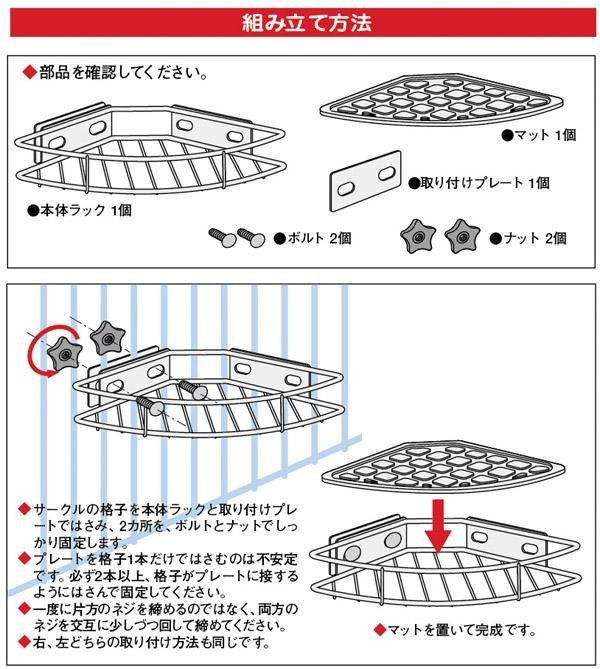 組み立て方法

◆部品を確認してください。

●マット 1個

●取り付けプレート 1個

●本体ラック 1個

●ボルト 2個

●ナット 2個

◆サークルの格子を本体ラックと取り付けプレートではさみ、2カ所を、ボルトとナットでしっかり固定します。
◆プレートを格子1本だけではさむのは不安定です。必ず2本以上、格子がプレートに接するようにはさんで固定してください。
◆一度に片方のネジを締めるのではなく、両方のネジを交互に少しづつ回して締めてください。
◆右、左どちらの取り付け方法も同じです。

◆マットを置いて完成です。