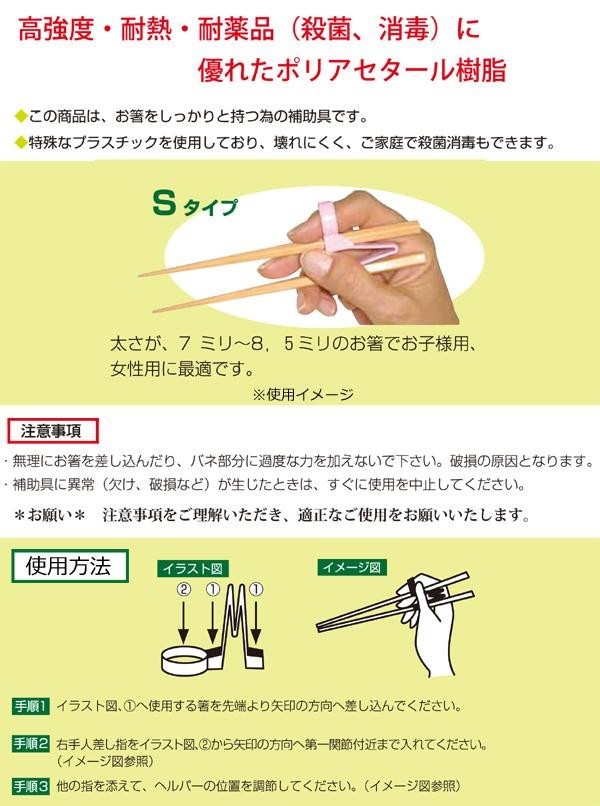 高強度・耐熱・耐薬品（殺菌、消毒）に
優れたポリアセタール樹脂

◆この商品は、お箸をしっかりと持つ為の補助具です。
◆特殊なプラスチックを使用しており、壊れにくく、ご家庭で殺菌消毒もできます。

Sタイプ

太さが、７ ミリ～8，５ミリのお箸でお子様用、女性用に最適です。
※使用イメージ

注意事項
・無理にお箸を差し込んだり、バネ部分に過度な力を加えないで下さい。破損の原因となります。
・補助具に異常（欠け、破損など）が生じたときは、すぐに使用を中止してください。

＊お願い＊　注意事項をご理解いただき、適正なご使用をお願いいたします。

使用方法

イラスト図
② ① ①

イメージ図

手順1 イラスト図、①へ使用する箸を先端より矢印の方向へ差し込んでください。

手順2 右手人差し指をイラスト図、②から矢印の方向へ第一関節付近まで入れてください。（イメージ図参照）

手順3 他の指を添えて、ヘルパーの位置を調節してください。（イメージ図参照）