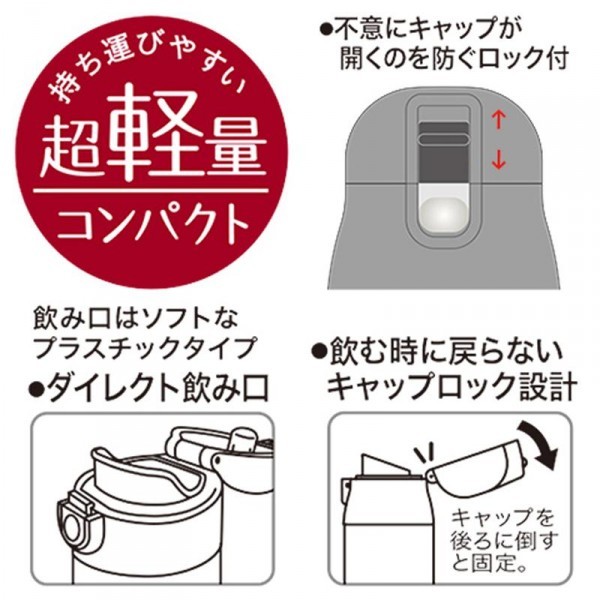 持ち運びやすい
超軽量
コンパクト

●不意にキャップが開くのを防ぐロック付

飲み口はソフトなプラスチックタイプ
●ダイレクト飲み口

●飲む時に戻らないキャップロック設計

キャップを後ろに倒すと固定。