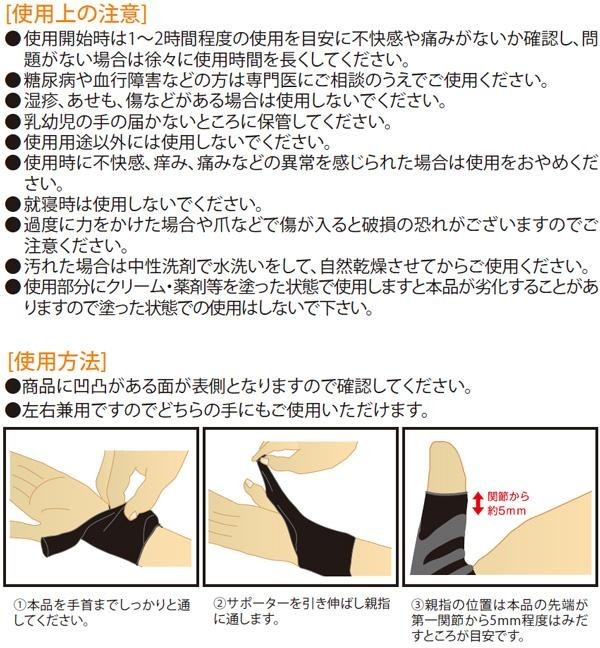 [使用上の注意]
●使用開始時は1～2時間程度の使用を目安に不快感や痛みがないか確認し、問題がない場合は徐々に使用時間を長くしてください。
●糖尿病や血行障害などの方は専門医にご相談のうえでご使用ください。
●湿疹、あせも、傷などがある場合は使用しないでください。
●乳幼児の手の届かないところに保管してください。
●使用用途以外には使用しないでください。
●使用時に不快感、痒み、痛みなどの異常を感じられた場合は使用をおやめください。
●就寝時は使用しないでください。
●過度に力をかけた場合や爪などで傷が入ると破損の恐れがございますのでご注意ください。
●汚れた場合は中性洗剤で水洗いをして、自然乾燥させてからご使用ください。
●使用部分にクリーム・薬剤等を塗った状態で使用しますと本品が劣化することがありますので塗った状態での使用はしないで下さい。

[使用方法]
●商品に凹凸がある面が表側となりますので確認してください。
●左右兼用ですのでどちらの手にもご使用いただけます。

関節から約5mm

①本品を手首までしっかりと通してください。

②サポーターを引き伸ばし親指に通します。

③親指の位置は本品の先端が第一関節から5mm程度はみだすところが目安です。