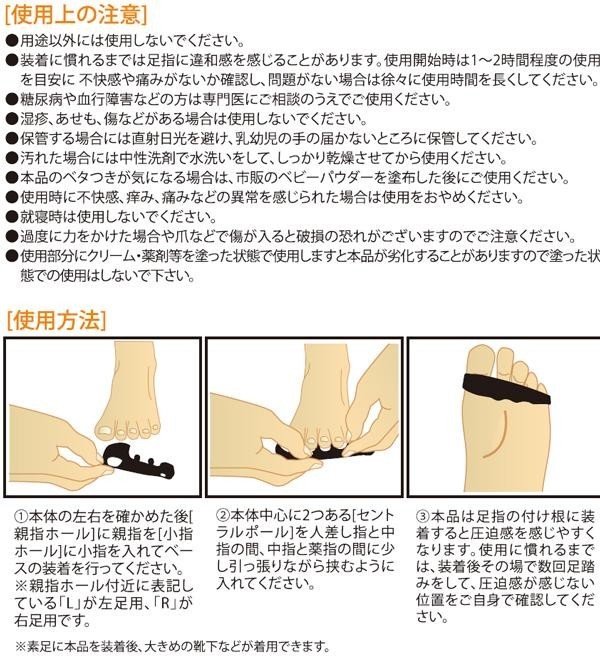 [使用上の注意]

●用途以外には使用しないでください。
●装着に慣れるまでは足指に違和感を感じることがあります。使用開始時は1～2時間程度の使用を目安に 不快感や痛みがないか確認し、問題がない場合は徐々に使用時間を長くしてください。
●糖尿病や血行障害などの方は専門医にご相談のうえでご使用ください。
●湿疹、あせも、傷などがある場合は使用しないでください。
●保管する場合には直射日光を避け、乳幼児の手の届かないところに保管してください。
●汚れた場合には中性洗剤で水洗いをして、しっかり乾燥させてから使用ください。
●本品のベタつきが気になる場合は、市販のベビーパウダーを塗布した後にご使用ください。
●使用時に不快感、痒み、痛みなどの異常を感じられた場合は使用をおやめください。
●就寝時は使用しないでください。
●過度に力をかけた場合や爪などで傷が入ると破損の恐れがございますのでご注意ください。
●使用部分にクリーム・薬剤等を塗った状態で使用しますと本品が劣化することがありますので塗った状態での使用はしないで下さい。

[使用方法]

①本体の左右を確かめた後[親指ホール]に親指を[小指ホール]に小指を入れてベースの装着を行ってください。
※親指ホール付近に表記している「L」が左足用、「R」が右足用です。

②本体中心に2つある[セントラルポール]を人差し指と中指の間、中指と薬指の間に少し引っ張りながら挟むように入れてください。

③本品は足指の付け根に装着すると圧迫感を感じやすくなります。使用に慣れるまでは、装着後その場で数回足踏みをして、圧迫感が感じない位置をご自身で確認してください。

※素足に本品を装着後、大きめの靴下などが着用できます。