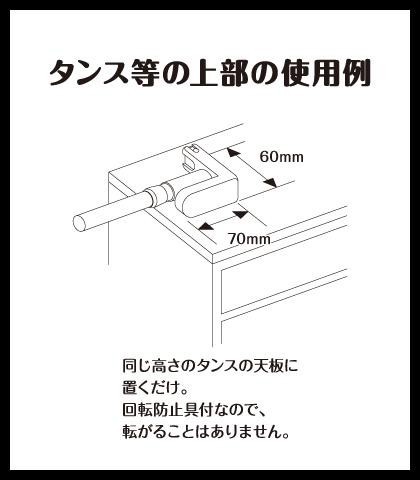 タンス等の上部の使用例

60mm

70mm

同じ高さのタンスの天板に置くだけ。
回転防止具付なので、転がることはありません。