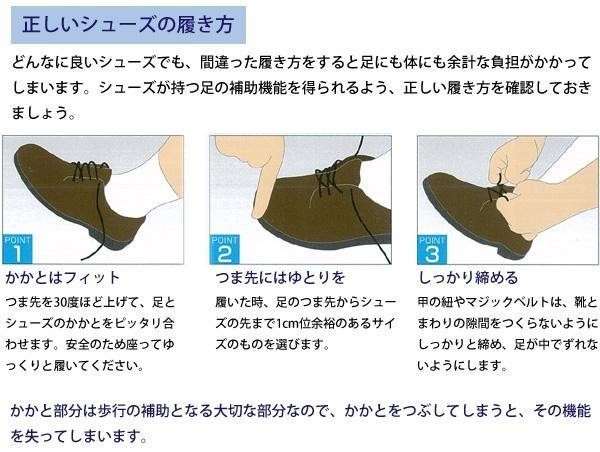 正しいシューズの履き方

どんなに良いシューズでも、間違った履き方をすると足にも体にも余計な負担がかかってしまいます。シューズが持つ足の補助機能を得られるよう、正しい履き方を確認しておきましょう。

POINT 1

かかとはフィット

つま先を30度ほど上げて、足とシューズのかかとをピッタリ合わせます。安全のため座ってゆっくりと履いてください。

POINT 2

つま先にはゆとりを

履いた時、足のつま先からシューズの先まで1cm位余裕のあるサイズのものを選びます。

POINT 3

しっかり締める

甲の紐やマジックベルトは、靴とまわりの隙間をつくらないようにしっかりと締め、足が中でずれないようにします。

かかと部分は歩行の補助となる大切な部分なので、かかとをつぶしてしまうと、その機能を失ってしまいます。