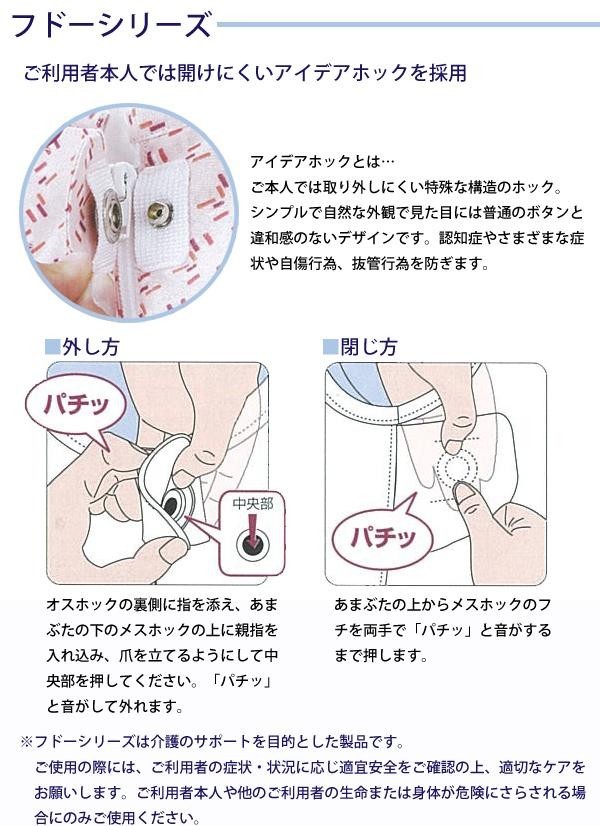 フドーシリーズ

ご利用者本人では開けにくいアイデアホックを採用

アイデアホックとは…
ご本人では取り外しにくい特殊な構造のホック。シンプルで自然な外観で見た目には普通のボタンと違和感のないデザインです。認知症やさまざまな症状や自傷行為、抜管行為を防ぎます。

■外し方

パチッ

中央部

オスホックの裏側に指を添え、あまぶたの下のメスホックの上に親指を入れ込み、爪を立てるようにして中央部を押してください。「パチッ」と音がして外れます。

■閉じ方

パチッ

あまぶたの上からメスホックのフチを両手で「パチッ」と音がするまで押します。

※フドーシリーズは介護のサポートを目的とした製品です。
ご使用の際には、ご利用者の症状・状況に応じ適宜安全をご確認の上、適切なケアをお願いします。ご利用者本人や他のご利用者の生命または身体が危険にさらされる場合にのみご使用ください。