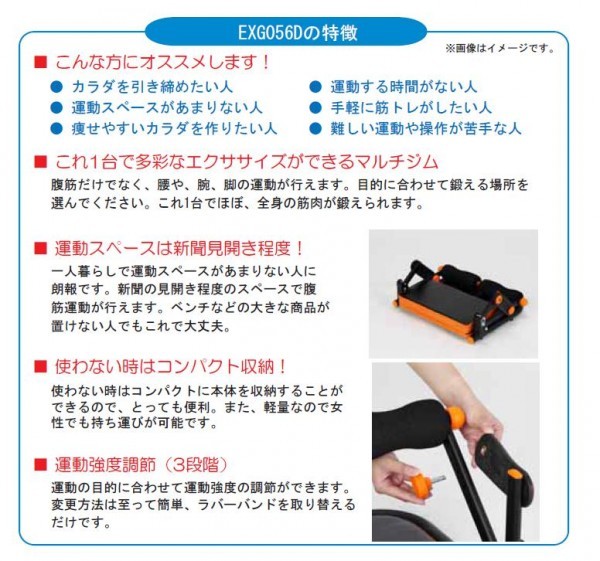 EXG056Dの特徴

※画像はイメージです。

■ こんな方にオススメします！

● カラダを引き締めたい人
● 運動スペースがあまりない人
● 痩せやすいカラダを作りたい人

● 運動する時間がない人
● 手軽に筋トレがしたい人
● 難しい運動や操作が苦手な人

■ これ1台で多彩なエクササイズができるマルチジム

腹筋だけでなく、腰や、腕、脚の運動が行えます。目的に合わせて鍛える場所を選んでください。これ1台でほぼ、全身の筋肉が鍛えられます。

■ 運動スペースは新聞見開き程度！

一人暮らしで運動スペースがあまりない人に朗報です。新聞の見開き程度のスペースで腹筋運動が行えます。ベンチなどの大きな商品が置けない人でもこれで大丈夫。

■ 使わない時はコンパクト収納！

使わない時はコンパクトに本体を収納することができるので、とっても便利。また、軽量なので女性でも持ち運びが可能です。

■ 運動強度調節（3段階）

運動の目的に合わせて運動強度の調節ができます。変更方法は至って簡単、ラバーバンドを取り替えるだけです。