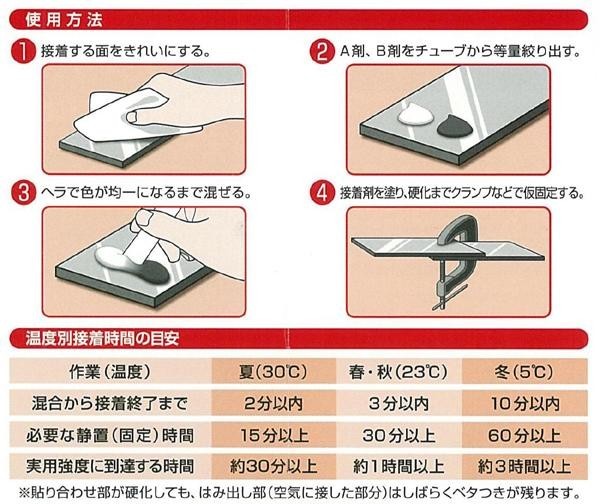 使用方法

1 接着する面をきれいにする。

2 A剤、B剤をチューブから等量絞り出す。

3 ヘラで色が均一になるまで混ぜる。

4 接着剤を塗り、硬化までクランプなどで仮固定する。

温度別接着時間の目安

| 作業（温度） | 夏（30℃） | 春・秋（23℃） | 冬（5℃） |
|---|---|---|---|
| 混合から接着終了まで | 2分以内 | 3分以内 | 10分以内 |
| 必要な静置（固定）時間 | 15分以上 | 30分以上 | 60分以上 |
| 実用強度に到達する時間 | 約30分以上 | 約1時間以上 | 約3時間以上 |

※貼り合わせ部が硬化しても、はみ出し部（空気に接した部分）はしばらくベタつきが残ります。