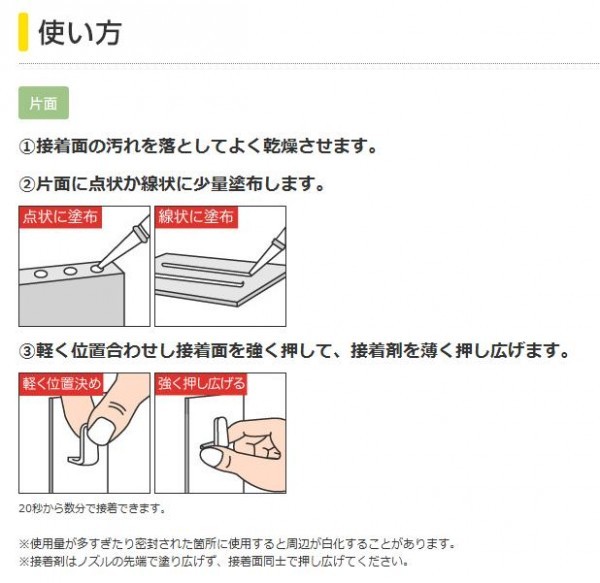 使い方

片面

①接着面の汚れを落としてよく乾燥させます。

②片面に点状か線状に少量塗布します。

点状に塗布

線状に塗布

③軽く位置合わせし接着面を強く押して、接着剤を薄く押し広げます。

軽く位置決め

強く押し広げる

20秒から数分で接着できます。

※使用量が多すぎたり密封された箇所に使用すると周辺が白化することがあります。
※接着剤はノズルの先端で塗り広げず、接着面同士で押し広げてください。