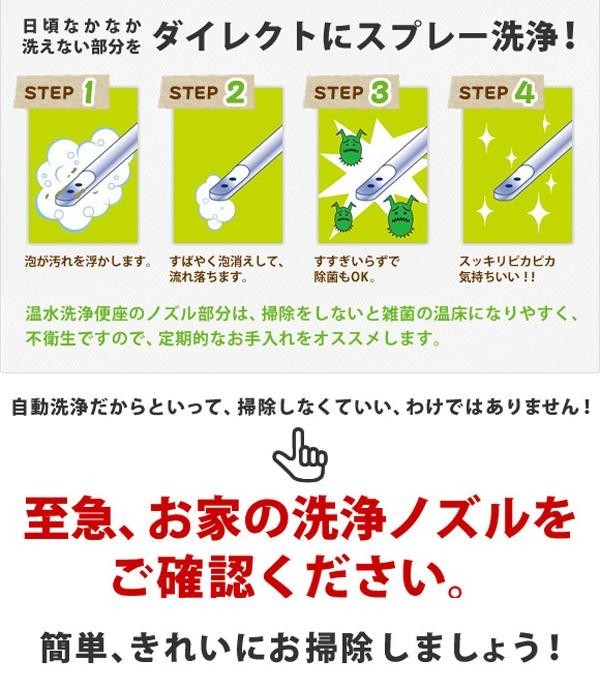 日頃なかなか洗えない部分を ダイレクトにスプレー洗浄！

STEP 1
泡が汚れを浮かします。

STEP 2
すばやく泡消えして、流れ落ちます。

STEP 3
すすぎいらずで除菌もOK。

STEP 4
スッキリピカピカ気持ちいい！！

温水洗浄便座のノズル部分は、掃除をしないと雑菌の温床になりやすく、不衛生ですので、定期的なお手入れをオススメします。

自動洗浄だからといって、掃除しなくていい、わけではありません！

至急、お家の洗浄ノズルをご確認ください。

簡単、きれいにお掃除しましょう！