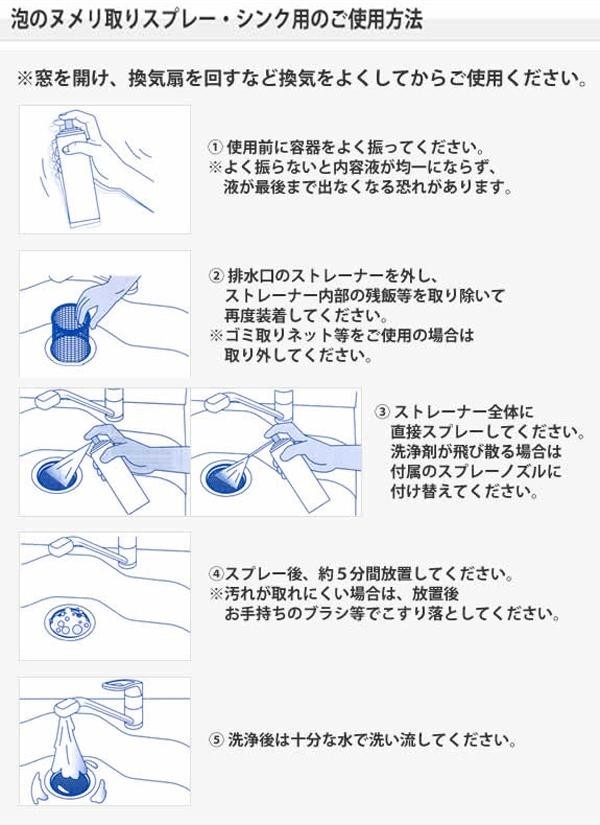 泡のヌメリ取りスプレー・シンク用のご使用方法

※窓を開け、換気扇を回すなど換気をよくしてからご使用ください。

① 使用前に容器をよく振ってください。
※よく振らないと内容液が均一にならず、液が最後まで出なくなる恐れがあります。

② 排水口のストレーナーを外し、ストレーナー内部の残飯等を取り除いて再度装着してください。
※ゴミ取りネット等をご使用の場合は取り外してください。

③ ストレーナー全体に直接スプレーしてください。洗浄剤が飛び散る場合は付属のスプレーノズルに付け替えてください。

④スプレー後、約5分間放置してください。
※汚れが取れにくい場合は、放置後お手持ちのブラシ等でこすり落としてください。

⑤ 洗浄後は十分な水で洗い流してください。