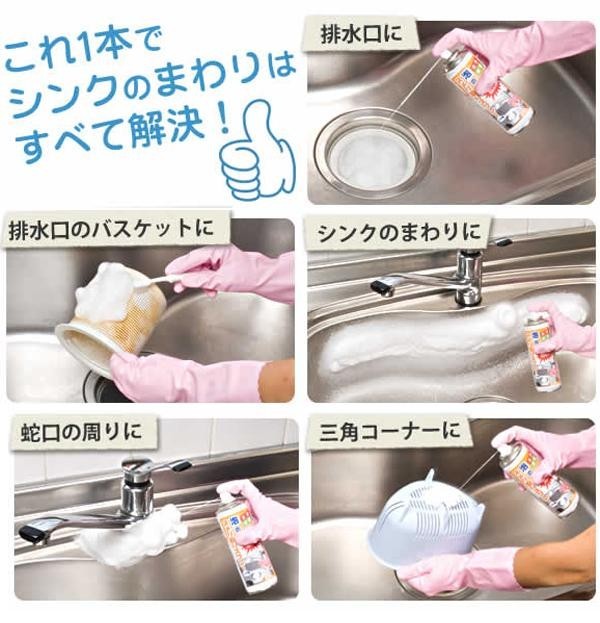 これ1本で
シンクのまわりは
すべて解決！

排水口に

排水口のバスケットに

シンクのまわりに

蛇口の周りに

三角コーナーに