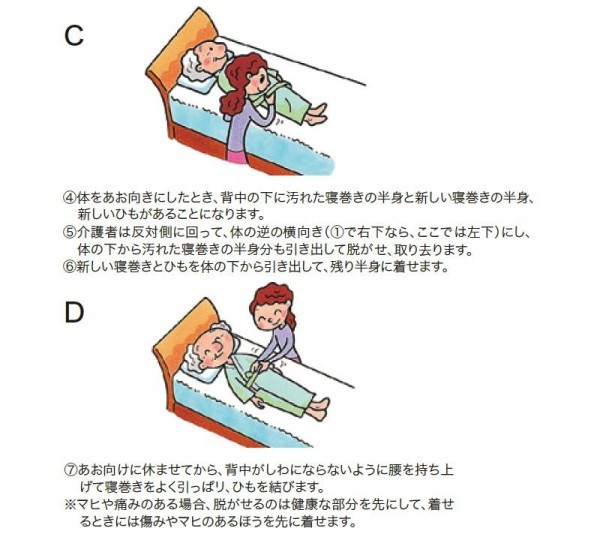 C

④体をあお向きにしたとき、背中の下に汚れた寝巻きの半身と新しい寝巻きの半身、新しいひもがあることになります。
⑤介護者は反対側に回って、体の逆の横向き（①で右下なら、ここでは左下）にし、体の下から汚れた寝巻きの半身分も引き出して脱がせ、取り去ります。
⑥新しい寝巻きとひもを体の下から引き出して、残り半身に着せます。

D

⑦あお向けに休ませてから、背中がしわにならないように腰を持ち上げて寝巻きをよく引っぱり、ひもを結びます。
※マヒや痛みのある場合、脱がせるのは健康な部分を先にして、着せるときには傷みやマヒのあるほうを先に着せます。