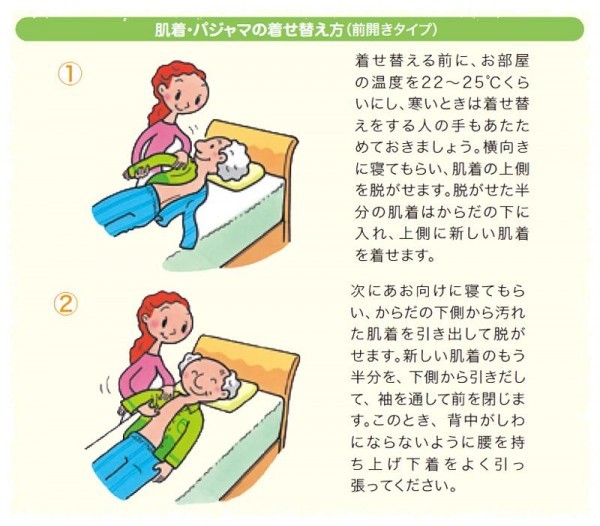 肌着・パジャマの着せ替え方（前開きタイプ）

①

着せ替える前に、お部屋の温度を22～25℃くらいにし、寒いときは着せ替えをする人の手もあたためておきましょう。横向きに寝てもらい、肌着の上側を脱がせます。脱がせた半分の肌着はからだの下に入れ、上側に新しい肌着を着せます。

②

次にあお向けに寝てもらい、からだの下側から汚れた肌着を引き出して脱がせます。新しい肌着のもう半分を、下側から引きだして、袖を通して前を閉じます。このとき、背中がしわにならないように腰を持ち上げ下着をよく引っ張ってください。