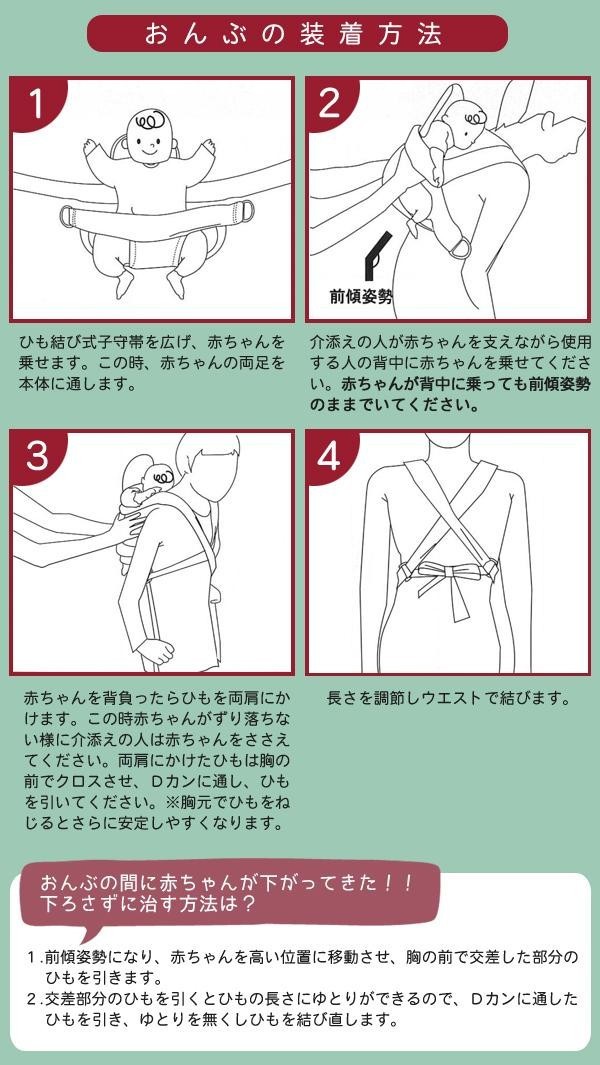 おんぶの装着方法

1

ひも結び式子守帯を広げ、赤ちゃんを乗せます。この時、赤ちゃんの両足を本体に通します。

2

前傾姿勢

介添えの人が赤ちゃんを支えながら使用する人の背中に赤ちゃんを乗せてください。赤ちゃんが背中に乗っても前傾姿勢のままでいてください。

3

赤ちゃんを背負ったらひもを両肩にかけます。この時赤ちゃんがずり落ちない様に介添えの人は赤ちゃんをささえてください。両肩にかけたひもは胸の前でクロスさせ、Dカンに通し、ひもを引いてください。※胸元でひもをねじるとさらに安定しやすくなります。

4

長さを調節しウエストで結びます。

おんぶの間に赤ちゃんが下がってきた！！
下ろさずに治す方法は？

1.前傾姿勢になり、赤ちゃんを高い位置に移動させ、胸の前で交差した部分のひもを引きます。
2.交差部分のひもを引くとひもの長さにゆとりができるので、Dカンに通したひもを引き、ゆとりを無くしひもを結び直します。