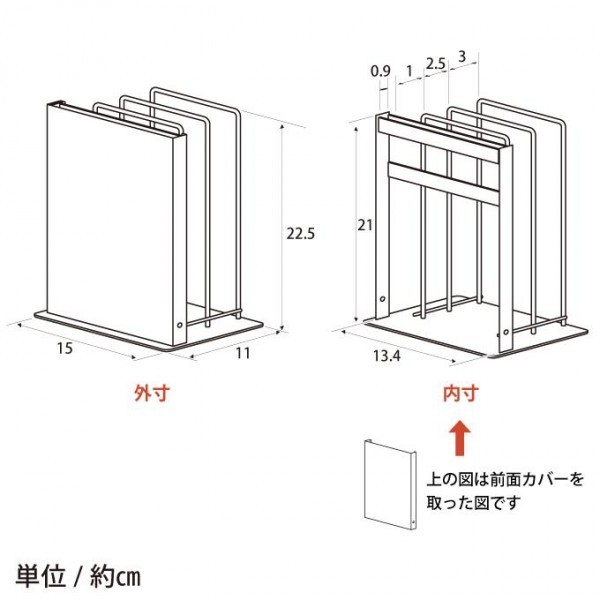 22.5

15

11

外寸

0.9 1 2.5 3

21

13.4

内寸

上の図は前面カバーを取った図です

単位 / 約cm