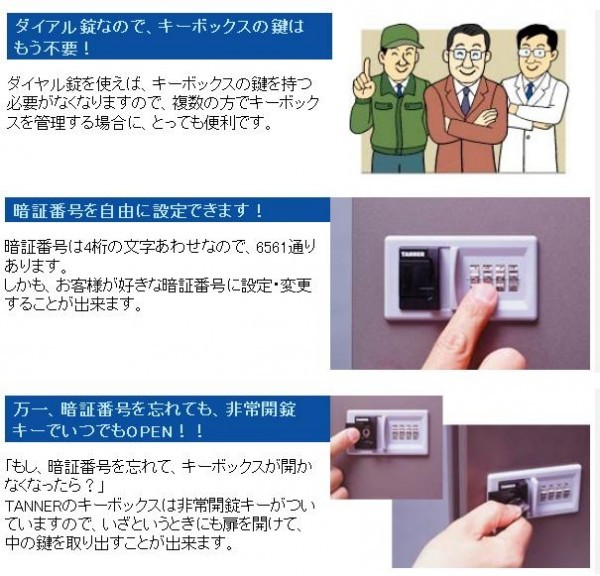 ダイアル錠なので、キーボックスの鍵はもう不要！

ダイヤル錠を使えば、キーボックスの鍵を持つ必要がなくなりますので、複数の方でキーボックスを管理する場合に、とっても便利です。

暗証番号を自由に設定できます！

暗証番号は4桁の文字あわせなので、6561通りあります。
しかも、お客様が好きな暗証番号に設定・変更することが出来ます。

TANNER

万一、暗証番号を忘れても、非常開錠キーでいつでもOPEN！！

「もし、暗証番号を忘れて、キーボックスが開かなくなったら？」
TANNERのキーボックスは非常開錠キーがついていますので、いざというときにも扉を開けて、中の鍵を取り出すことが出来ます。