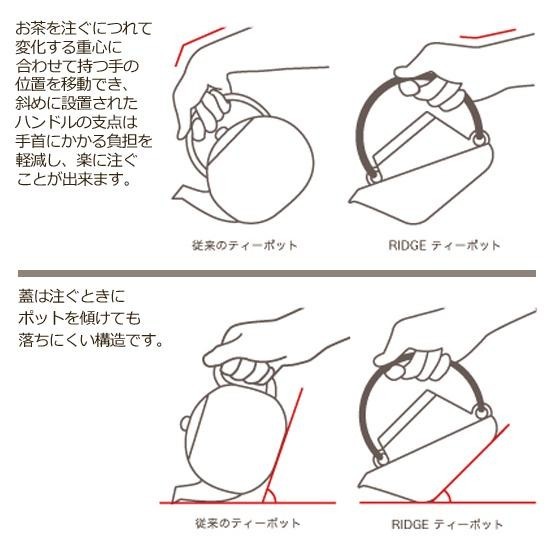 お茶を注ぐにつれて変化する重心に合わせて持つ手の位置を移動でき、斜めに設置されたハンドルの支点は手首にかかる負担を軽減し、楽に注ぐことが出来ます。

従来のティーポット

RIDGE ティーポット

蓋は注ぐときにポットを傾けても落ちにくい構造です。

従来のティーポット

RIDGE ティーポット