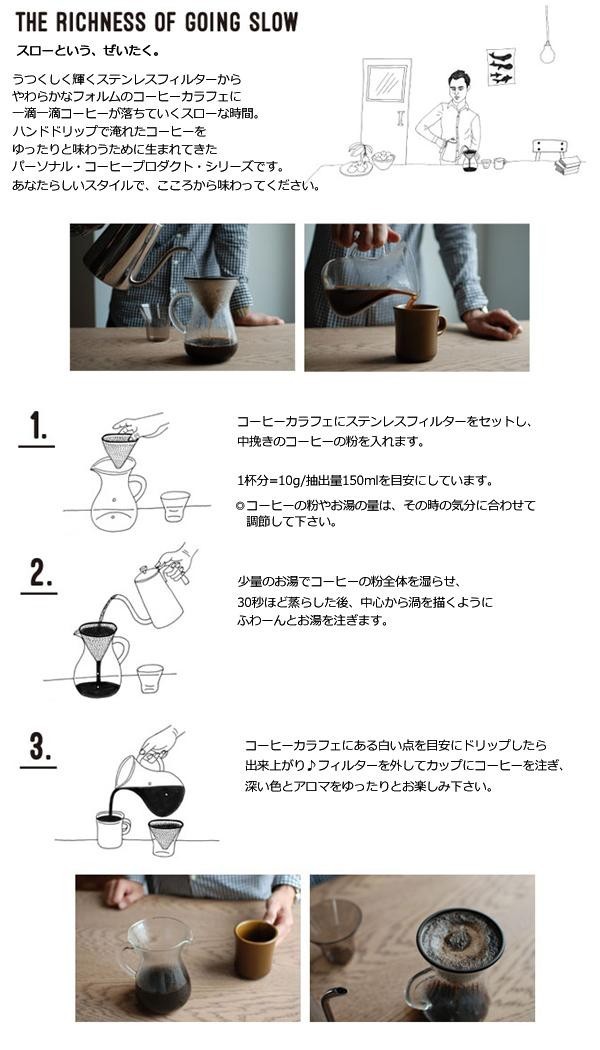 THE RICHNESS OF GOING SLOW

スローという、ぜいたく。

うつくしく輝くステンレスフィルターから
やわらかなフォルムのコーヒーカラフェに
一滴一滴コーヒーが落ちていくスローな時間。
ハンドドリップで淹れたコーヒーを
ゆったりと味わうために生まれてきた
パーソナル・コーヒープロダクト・シリーズです。
あなたらしいスタイルで、こころから味わってください。

1.

コーヒーカラフェにステンレスフィルターをセットし、
中挽きのコーヒーの粉を入れます。

1杯分=10g/抽出量150mlを目安にしています。

◎コーヒーの粉やお湯の量は、その時の気分に合わせて調節して下さい。

2.

少量のお湯でコーヒーの粉全体を湿らせ、
30秒ほど蒸らした後、中心から渦を描くように
ふわーんとお湯を注ぎます。

3.

コーヒーカラフェにある白い点を目安にドリップしたら
出来上がり♪フィルターを外してカップにコーヒーを注ぎ、
深い色とアロマをゆったりとお楽しみ下さい。