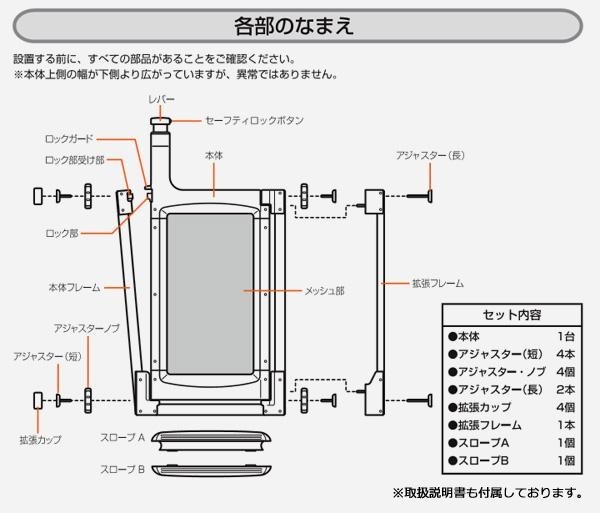 各部のなまえ

設置する前に、すべての部品があることをご確認ください。
※本体上側の幅が下側より広がっていますが、異常ではありません。

レバー
セーフティロックボタン
ロックガード
ロック部受け部
本体
アジャスター（長）
ロック部
本体フレーム
メッシュ部
拡張フレーム
アジャスターノブ
アジャスター（短）
拡張カップ
スロープ A
スロープ B

| セット内容 | |
|---|---|
| ●本体 | 1台 |
| ●アジャスター（短） | 4本 |
| ●アジャスター・ノブ | 4個 |
| ●アジャスター（長） | 2本 |
| ●拡張カップ | 4個 |
| ●拡張フレーム | 1本 |
| ●スロープA | 1個 |
| ●スロープB | 1個 |

※取扱説明書も付属しております。