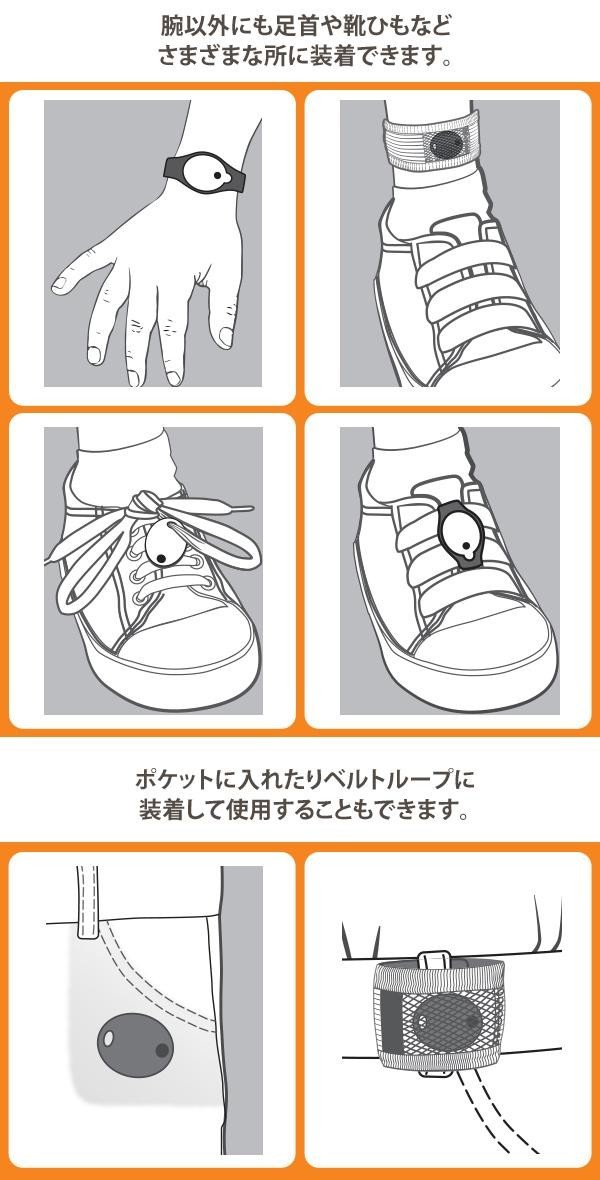 腕以外にも足首や靴ひもなど
さまざまな所に装着できます。

ポケットに入れたりベルトループに
装着して使用することもできます。